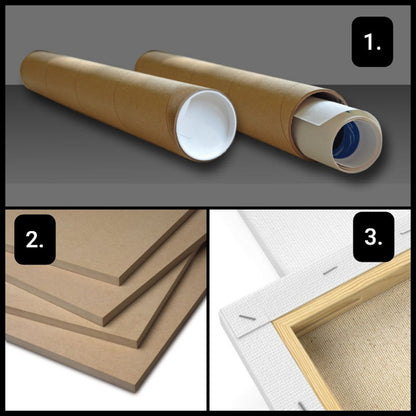 1.

2.

3.